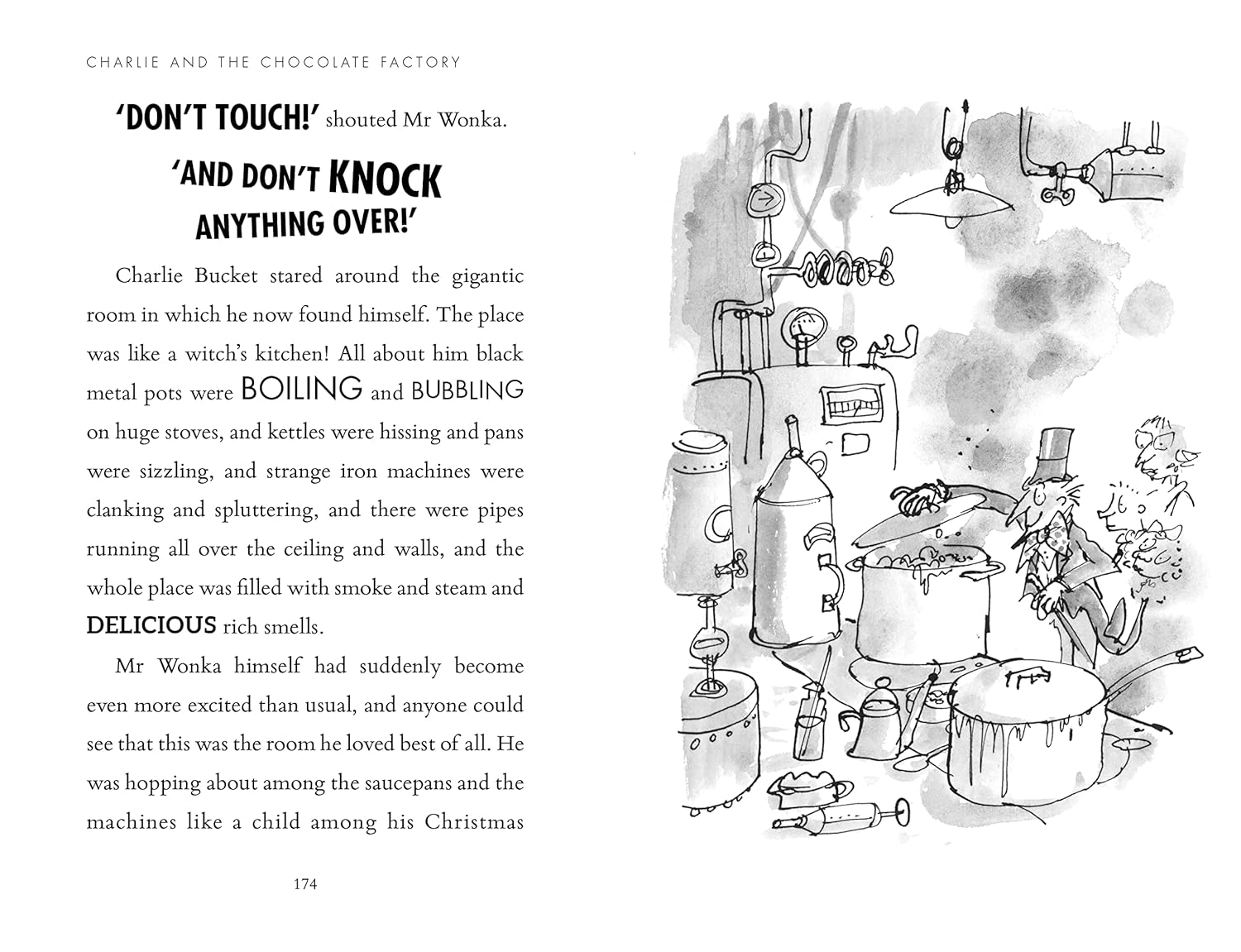 CHARLIE AND THE CHOCOLATE FACTORY

'DON'T TOUCH!' shouted Mr Wonka.

'AND DON'T KNOCK ANYTHING OVER!'

Charlie Bucket stared around the gigantic room in which he now found himself. The place was like a witch's kitchen! All about him black metal pots were BOILING and BUBBLING on huge stoves, and kettles were hissing and pans were sizzling, and strange iron machines were clanking and spluttering, and there were pipes running all over the ceiling and walls, and the whole place was filled with smoke and steam and DELICIOUS rich smells.

Mr Wonka himself had suddenly become even more excited than usual, and anyone could see that this was the room he loved best of all. He was hopping about among the saucepans and the machines like a child among his Christmas

174